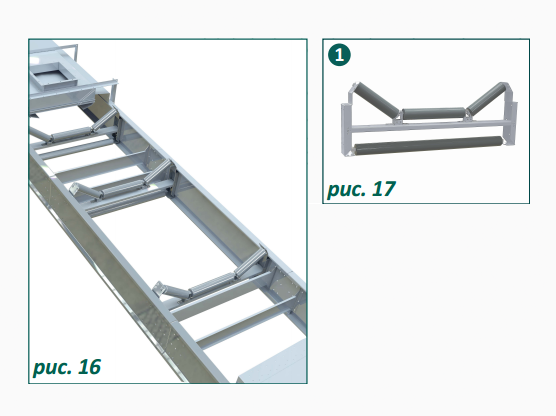 рис. 16

1

рис. 17